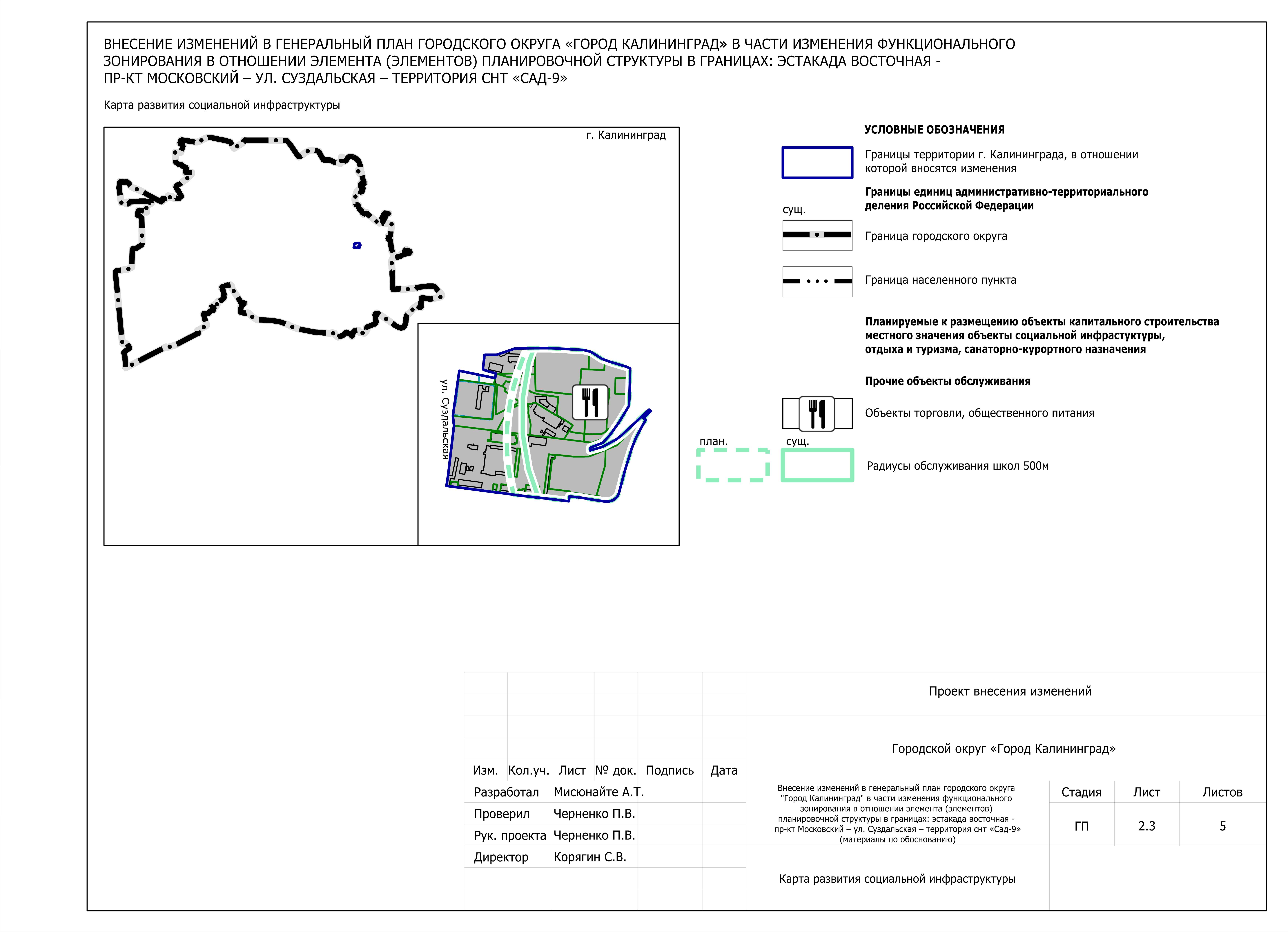 ВНЕСЕНИЕ ИЗМЕНЕНИЙ В ГЕНЕРАЛЬНЫЙ ПЛАН ГОРОДСКОГО ОКРУГА «ГОРОД КАЛИНИНГРАД» В ЧАСТИ ИЗМЕНЕНИЯ ФУНКЦИОНАЛЬНОГО ЗОНИРОВАНИЯ В ОТНОШЕНИИ ЭЛЕМЕНТА (ЭЛЕМЕНТОВ) ПЛАНИРОВОЧНОЙ СТРУКТУРЫ В ГРАНИЦАХ: ЭСТАКАДА ВОСТОЧНАЯ - ПР-КТ МОСКОВСКИЙ – УЛ. СУЗДАЛЬСКАЯ – ТЕРРИТОРИЯ СНТ «САД-9»

Карта развития социальной инфраструктуры

г. Калининград

ул. Суздальская

УСЛОВНЫЕ ОБОЗНАЧЕНИЯ

Границы территории г. Калининграда, в отношении которой вносятся изменения

Границы единиц административно-территориального деления Российской Федерации

сущ.

Граница городского округа

Граница населенного пункта

Планируемые к размещению объекты капитального строительства местного значения объекты социальной инфрастуктуры, отдыха и туризма, санаторно-курортного назначения

Прочие объекты обслуживания

Объекты торговли, общественного питания

план.

сущ.

Радиусы обслуживания школ 500м

Проект внесения изменений

Городской округ «Город Калининград»

| Изм. | Кол.уч. | Лист | № док. | Подпись | Дата |
|---|---|---|---|---|---|
| Разработал | | Мисюнайте А.Т. | | | |
| Проверил | | Черненко П.В. | | | |
| Рук. проекта | | Черненко П.В. | | | |
| Директор | | Корягин С.В. | | | |

Внесение изменений в генеральный план городского округа "Город Калининград" в части изменения функционального зонирования в отношении элемента (элементов) планировочной структуры в границах: эстакада восточная - пр-кт Московский – ул. Суздальская – территория снт «Сад-9» (материалы по обоснованию)

| Стадия | Лист | Листов |
|---|---|---|
| ГП | 2.3 | 5 |

Карта развития социальной инфраструктуры