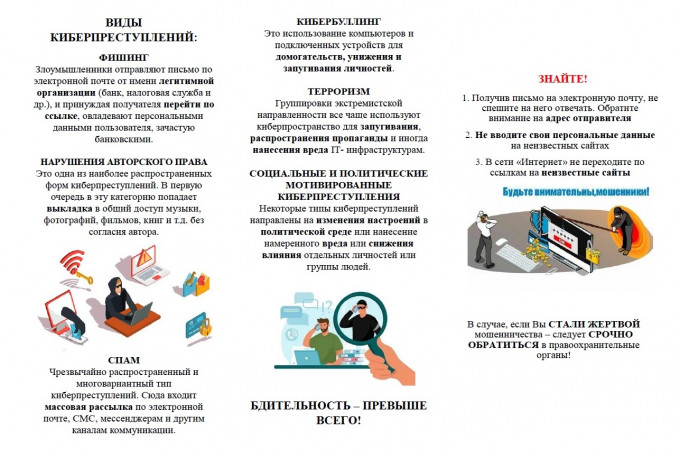 ВИДЫ КИБЕРПРЕСТУПЛЕНИЙ:

ФИШИНГ
Злоумышленники отправляют письмо по электронной почте от имени легитимной организации (банк, налоговая служба и др.), и принуждая получателя перейти по ссылке, овладевают персональными данными пользователя, зачастую банковскими.

НАРУШЕНИЯ АВТОРСКОГО ПРАВА
Это одна из наиболее распространенных форм киберпреступлений. В первую очередь в эту категорию попадает выкладка в общий доступ музыки, фотографий, фильмов, книг и т.д. без согласия автора.

СПАМ
Чрезвычайно распространенный и многовариантный тип киберпреступлений. Сюда входит массовая рассылка по электронной почте, СМС, мессенджерам и другим каналам коммуникации.

КИБЕРБУЛЛИНГ
Это использование компьютеров и подключенных устройств для домогательств, унижения и запугивания личностей.

ТЕРРОРИЗМ
Группировки экстремистской направленности все чаще используют киберпространство для запугивания, распространения пропаганды и иногда нанесения вреда IT- инфраструктурам.

СОЦИАЛЬНЫЕ И ПОЛИТИЧЕСКИЕ МОТИВИРОВАННЫЕ КИБЕРПРЕСТУПЛЕНИЯ
Некоторые типы киберпреступлений направлены на изменения настроений в политической среде или нанесение намеренного вреда или снижения влияния отдельных личностей или группы людей.

БДИТЕЛЬНОСТЬ – ПРЕВЫШЕ ВСЕГО!

ЗНАЙТЕ!

1. Получив письмо на электронную почту, не спешите на него отвечать. Обратите внимание на адрес отправителя

2. Не вводите свои персональные данные на неизвестных сайтах

3. В сети «Интернет» не переходите по ссылкам на неизвестные сайты

Будьте внимательны,мошенники!

В случае, если Вы СТАЛИ ЖЕРТВОЙ мошенничества – следует СРОЧНО ОБРАТИТЬСЯ в правоохранительные органы!